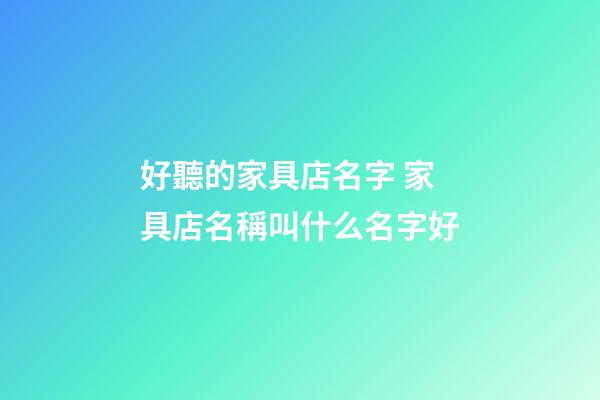 好聽的家具店名字 家具店名稱叫什么名字好